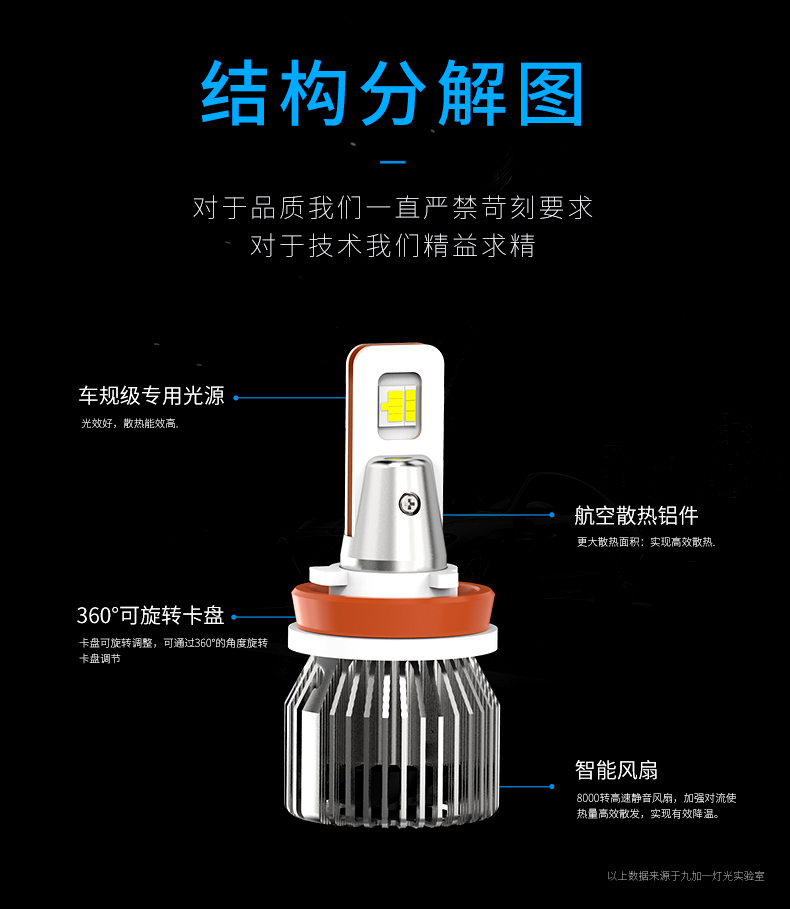 结构分解图

对于品质我们一直严禁苛刻要求
对于技术我们精益求精

车规级专用光源
光效好，散热能效高.

航空散热铝件
更大散热面积；实现高效散热.

360°可旋转卡盘
卡盘可旋转调整，可通过360°的角度旋转卡盘调节

智能风扇
8000转高速静音风扇，加强对流使热量高效散发，实现有效降温。

以上数据来源于九加一灯光实验室